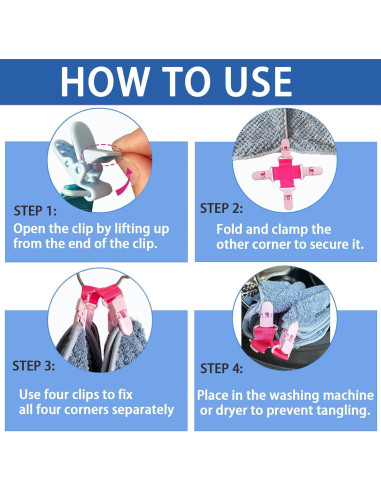 HOW TO USE

STEP 1:
Open the clip by lifting up from the end of the clip.

STEP 2:
Fold and clamp the other corner to secure it.

STEP 3:
Use four clips to fix all four corners separately

STEP 4:
Place in the washing machine or dryer to prevent tangling.