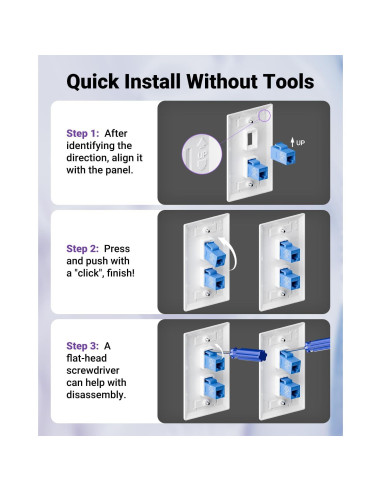 Quick Install Without Tools

Step 1: After identifying the direction, align it with the panel.

UP

UP

Step 2: Press and push with a "click", finish!

Step 3: A flat-head screwdriver can help with disassembly.