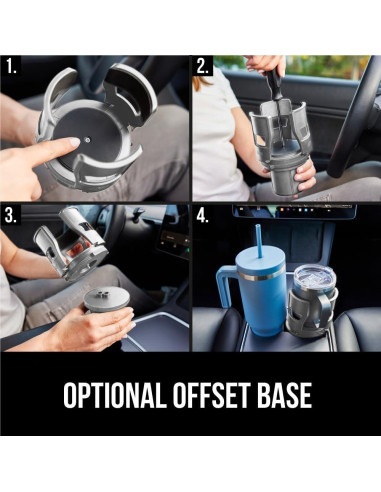 1.

2.

3.

4.

OPTIONAL OFFSET BASE