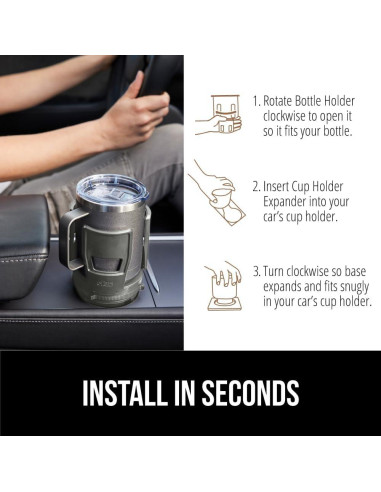 1. Rotate Bottle Holder clockwise to open it so it fits your bottle.

2. Insert Cup Holder Expander into your car's cup holder.

3. Turn clockwise so base expands and fits snugly in your car's cup holder.

INSTALL IN SECONDS