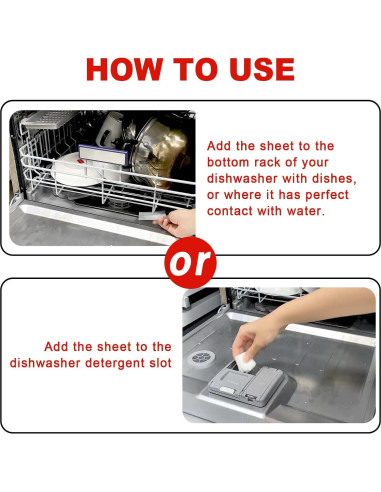 HOW TO USE

Add the sheet to the bottom rack of your dishwasher with dishes, or where it has perfect contact with water.

or

Add the sheet to the dishwasher detergent slot