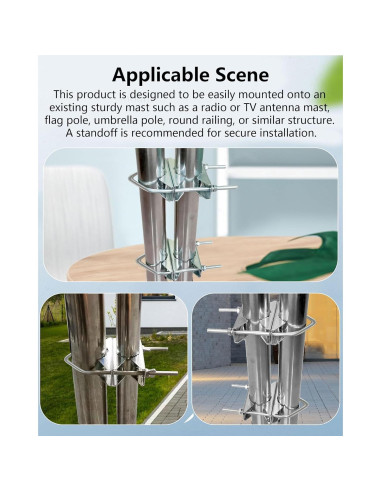 Applicable Scene

This product is designed to be easily mounted onto an existing sturdy mast such as a radio or TV antenna mast, flag pole, umbrella pole, round railing, or similar structure. A standoff is recommended for secure installation.