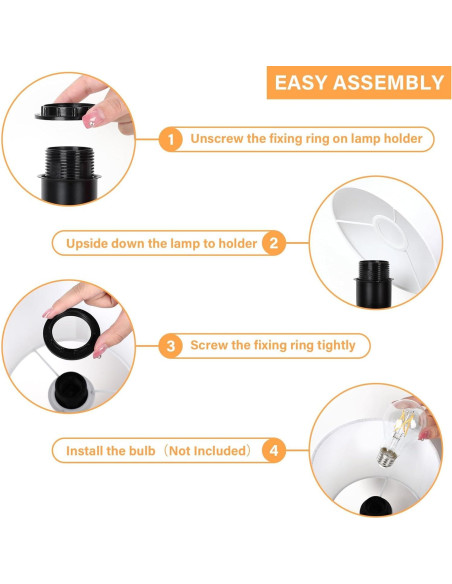 EASY ASSEMBLY

1 Unscrew the fixing ring on lamp holder

Upside down the lamp to holder 2

3 Screw the fixing ring tightly

Install the bulb（Not Included） 4