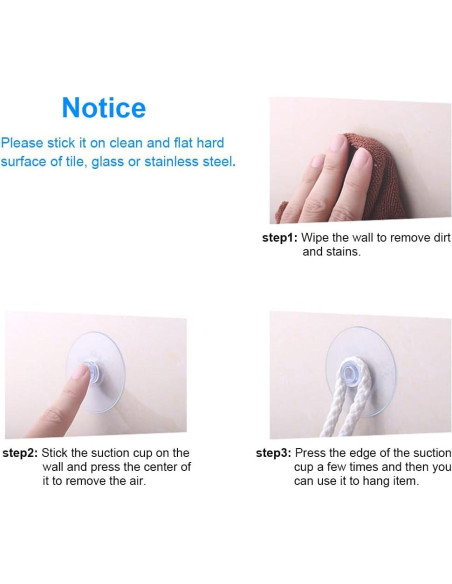 Notice

Please stick it on clean and flat hard surface of tile, glass or stainless steel.

step1: Wipe the wall to remove dirt and stains.

step2: Stick the suction cup on the wall and press the center of it to remove the air.

step3: Press the edge of the suction cup a few times and then you can use it to hang item.