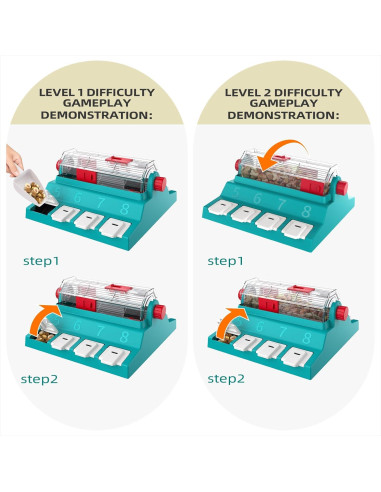 LEVEL 1 DIFFICULTY GAMEPLAY DEMONSTRATION:

5 6 7 8

step1

6 7 8

step2

LEVEL 2 DIFFICULTY GAMEPLAY DEMONSTRATION:

5 6 7 8

step1

6 7 8

step2