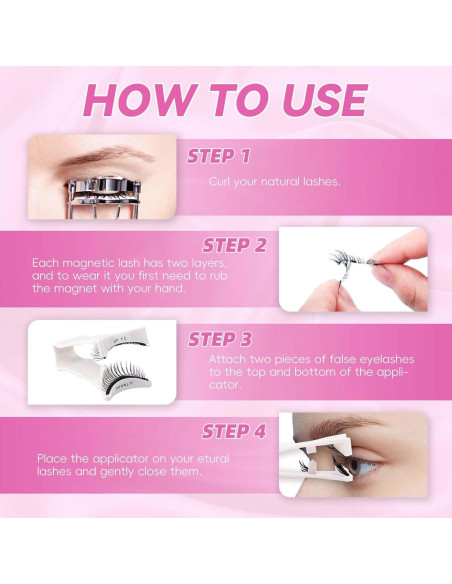 HOW TO USE

STEP 1

Curl your natural lashes.

STEP 2

Each magnetic lash has two layers, and to wear it you first need to rub the magnet with your hand.

STEP 3

Attach two pieces of false eyelashes to the top and bottom of the applicator.

STEP 4

Place the applicator on your etural lashes and gently close them.