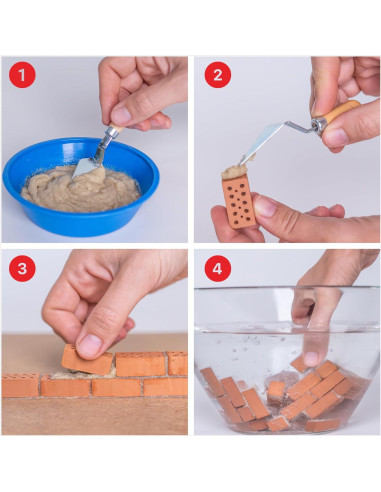 1

2

3

4