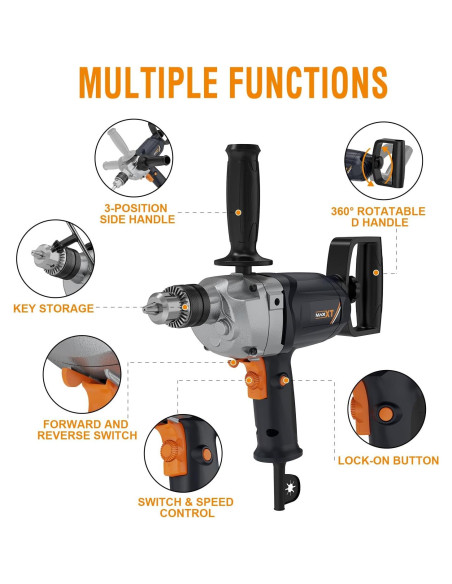 MULTIPLE FUNCTIONS

3-POSITION SIDE HANDLE

360° ROTATABLE D HANDLE

KEY STORAGE

MAXXT

FORWARD AND REVERSE SWITCH

LOCK-ON BUTTON

SWITCH & SPEED CONTROL