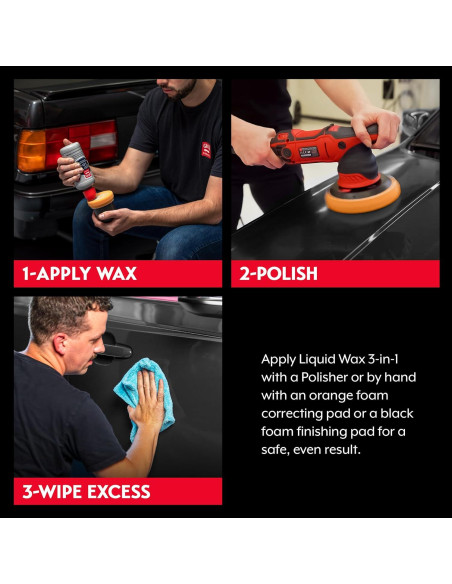 1-APPLY WAX

2-POLISH

3-WIPE EXCESS

Apply Liquid Wax 3-in-1 with a Polisher or by hand with an orange foam correcting pad or a black foam finishing pad for a safe, even result.