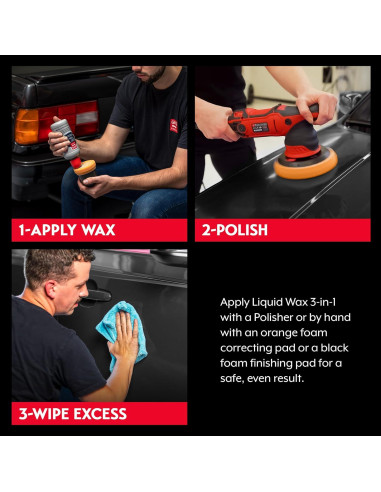 1-APPLY WAX

2-POLISH

3-WIPE EXCESS

Apply Liquid Wax 3-in-1 with a Polisher or by hand with an orange foam correcting pad or a black foam finishing pad for a safe, even result.