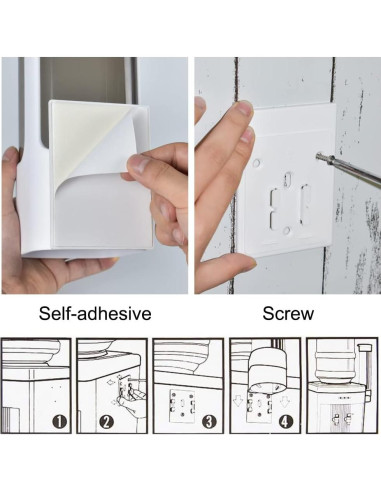 Self-adhesive

Screw

1

2

3

4