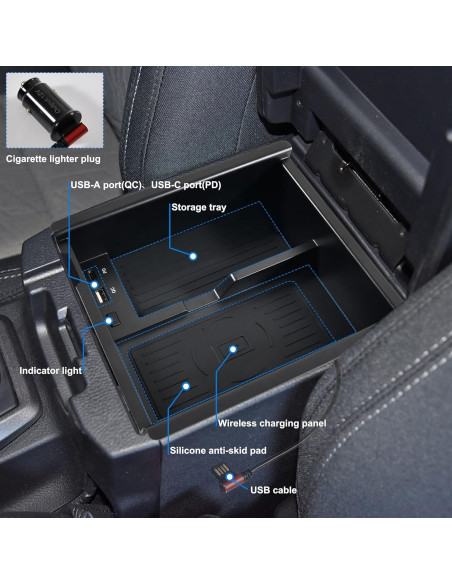 Cigarette lighter plug

USB-A port(QC)、USB-C port(PD)

Storage tray

Indicator light

Wireless charging panel

Silicone anti-skid pad

USB cable