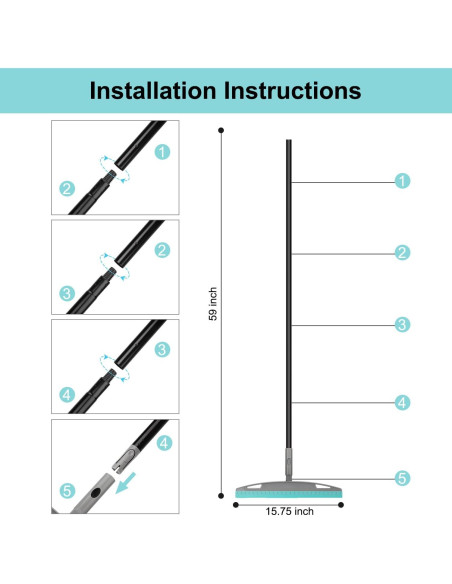 Installation Instructions

1
2

2
3

3
4

4
5

59 inch

1
2
3
4
5

15.75 inch