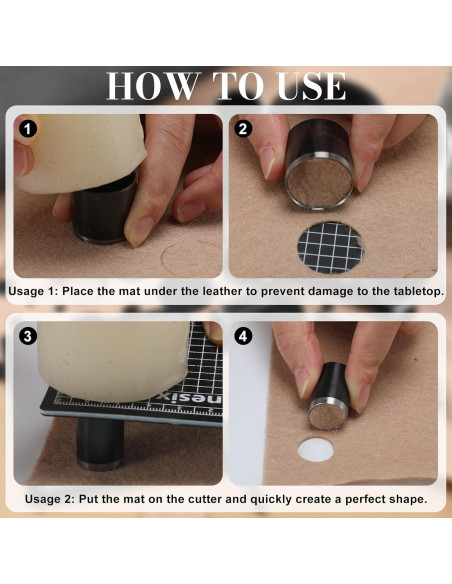 HOW TO USE

1

2

Usage 1: Place the mat under the leather to prevent damage to the tabletop.

3

nesix

4

Usage 2: Put the mat on the cutter and quickly create a perfect shape.