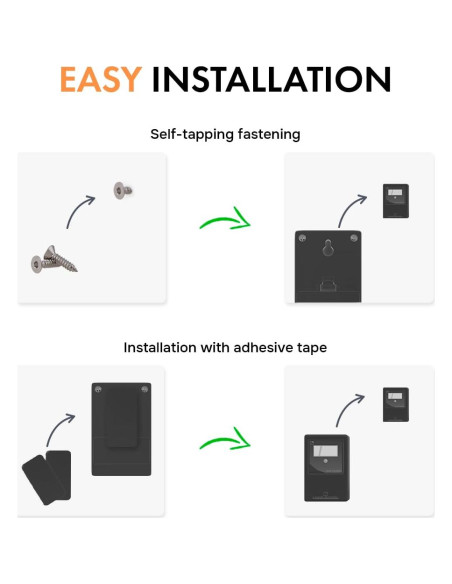 EASY INSTALLATION

Self-tapping fastening

Installation with adhesive tape