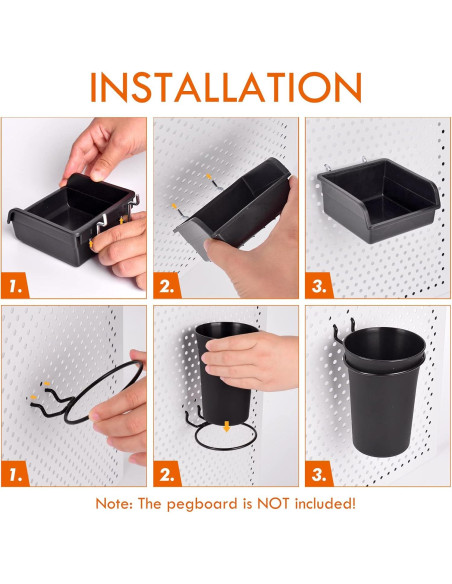 INSTALLATION

1.

2.

3.

1.

2.

3.

Note: The pegboard is NOT included!