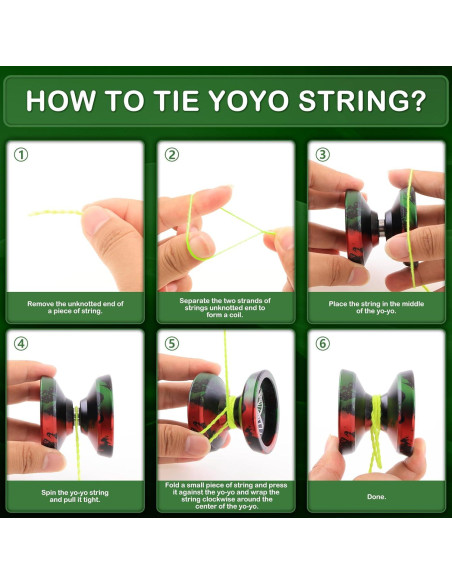 HOW TO TIE YOYO STRING?

①

Remove the unknotted end of a piece of string.

②

Separate the two strands of strings unknotted end to form a coil.

③

Place the string in the middle of the yo-yo.

④

Spin the yo-yo string and pull it tight.

⑤

Fold a small piece of string and press it against the yo-yo and wrap the string clockwise around the center of the yo-yo.

⑥

Done.