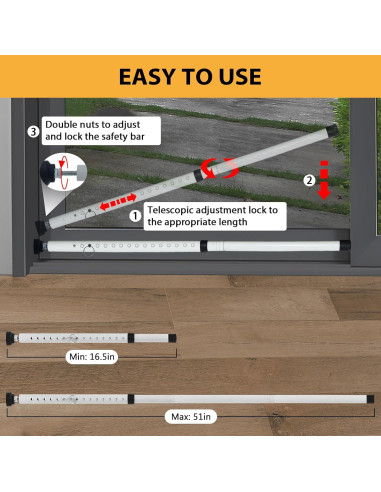 EASY TO USE

3 Double nuts to adjust and lock the safety bar

2

1 Telescopic adjustment lock to the appropriate length

Min: 16.5in

Max: 51in