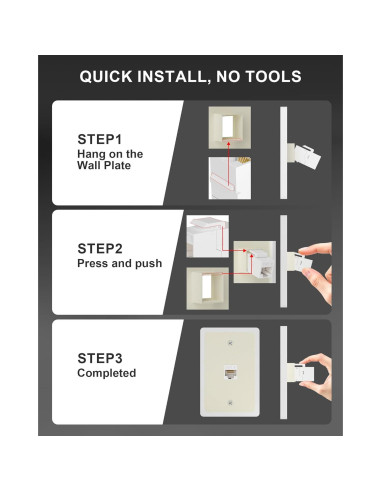 QUICK INSTALL, NO TOOLS

STEP1
Hang on the Wall Plate

STEP2
Press and push

STEP3
Completed