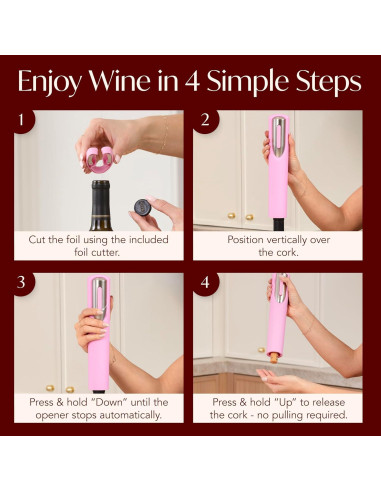 Enjoy Wine in 4 Simple Steps

1

Cut the foil using the included foil cutter.

2

Position vertically over the cork.

3

Press & hold "Down" until the opener stops automatically.

4

Press & hold "Up" to release the cork - no pulling required.