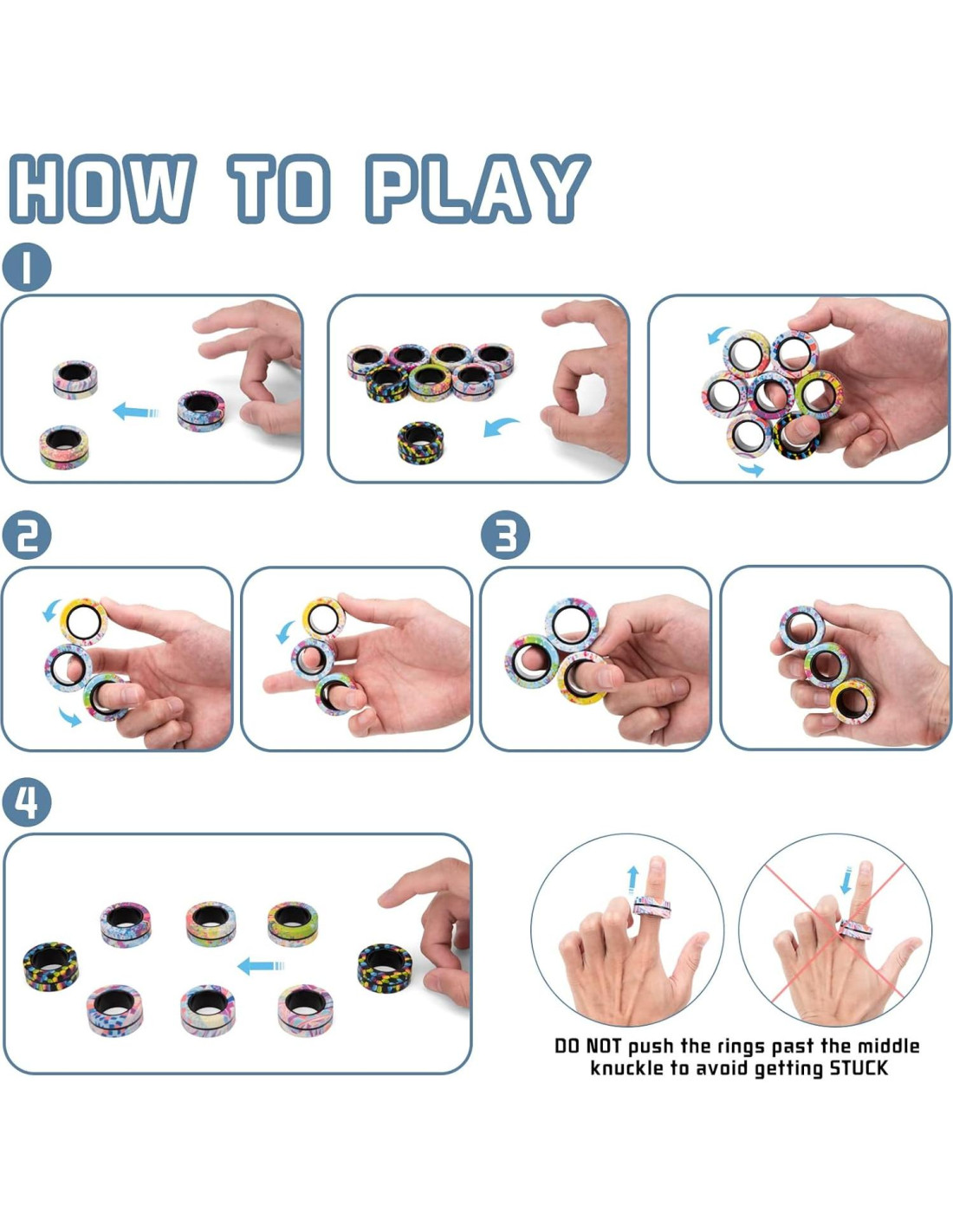 HOW TO PLAY

1

2

3

4

DO NOT push the rings past the middle knuckle to avoid getting STUCK