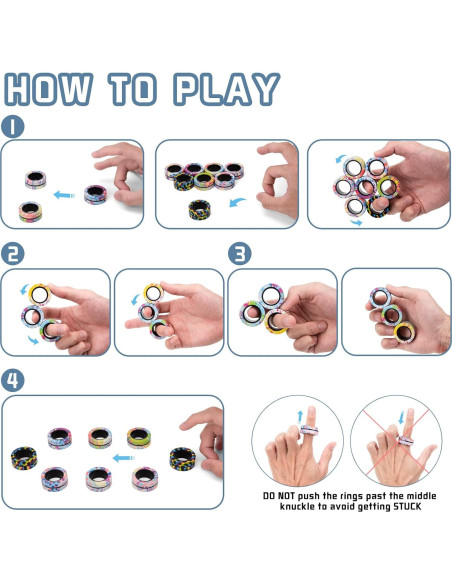 HOW TO PLAY

1

2

3

4

DO NOT push the rings past the middle knuckle to avoid getting STUCK