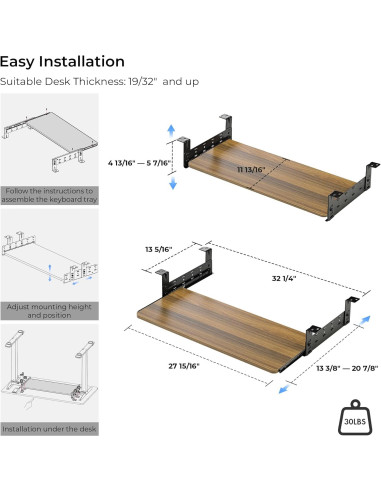 Easy Installation

Suitable Desk Thickness: 19/32" and up

Follow the instructions to assemble the keyboard tray

Adjust mounting height and position

Installation under the desk

4 13/16" — 5 7/16"

11 13/16"

13 5/16"

32 1/4"

27 15/16"

13 3/8" — 20 7/8"

30LBS