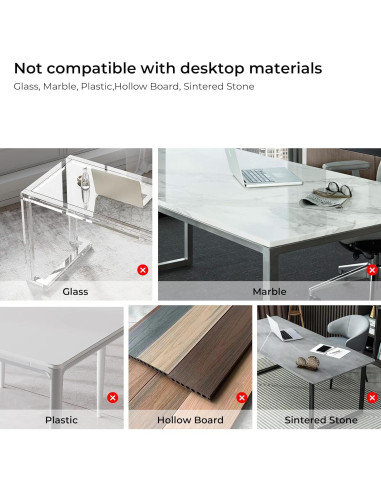 Not compatible with desktop materials

Glass, Marble, Plastic,Hollow Board, Sintered Stone

Glass

Marble

Plastic

Hollow Board

Sintered Stone