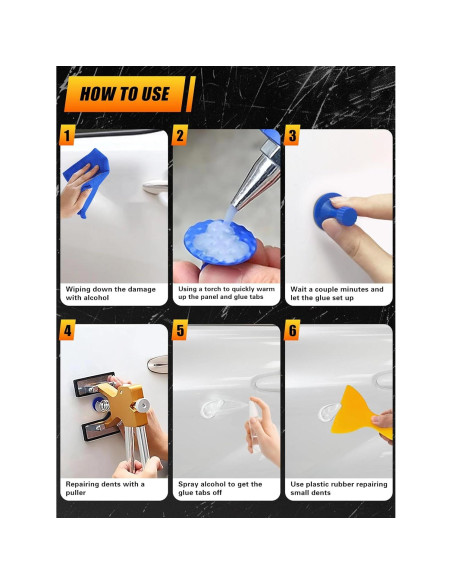 HOW TO USE

1
Wiping down the damage with alcohol

2
Using a torch to quickly warm up the panel and glue tabs

3
Wait a couple minutes and let the glue set up

4
Repairing dents with a puller

5
Spray alcohol to get the glue tabs off

6
Use plastic rubber repairing small dents