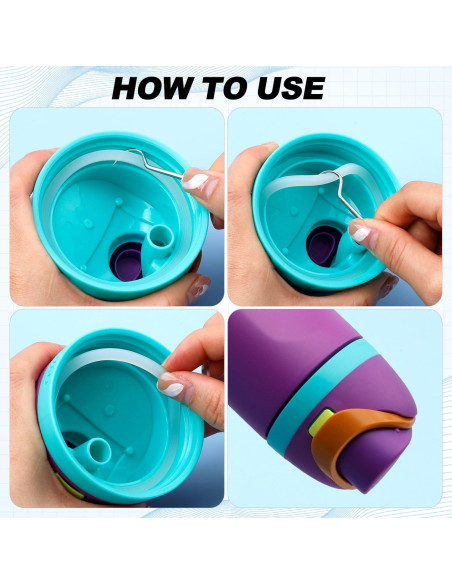 HOW TO USE