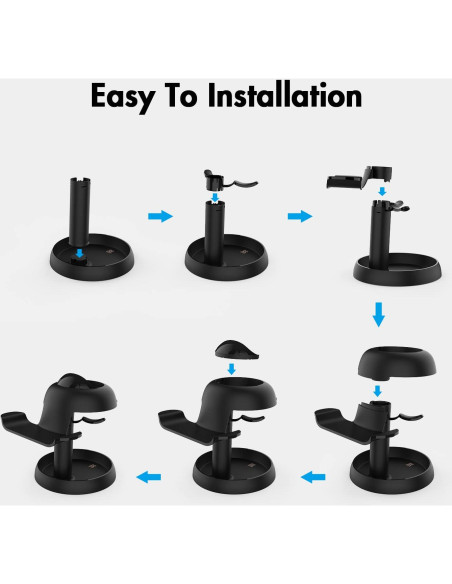 Easy To Installation