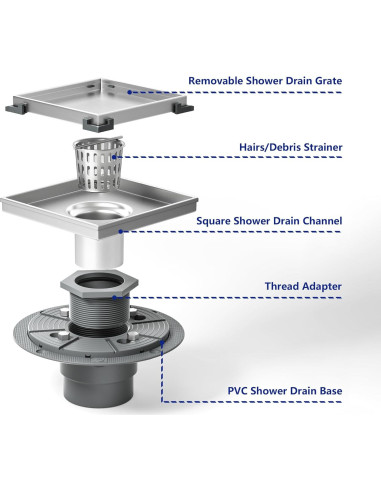 Removable Shower Drain Grate

Hairs/Debris Strainer

Square Shower Drain Channel

Thread Adapter

PVC Shower Drain Base