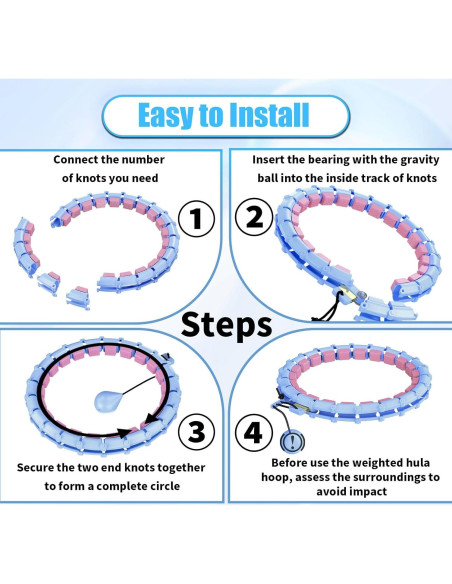 Easy to Install

Connect the number of knots you need

1

Insert the bearing with the gravity ball into the inside track of knots

2

Steps

3

Secure the two end knots together to form a complete circle

4

!

Before use the weighted hula hoop, assess the surroundings to avoid impact