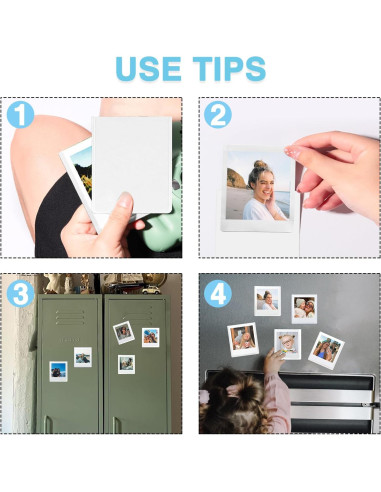 USE TIPS

1

2

3

4