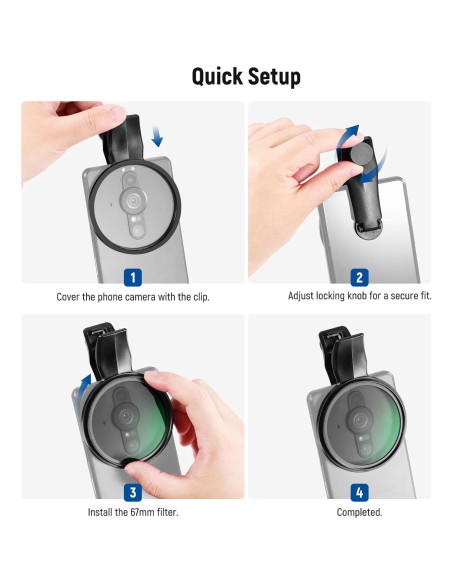 Quick Setup

1
Cover the phone camera with the clip.

2
Adjust locking knob for a secure fit.

3
Install the 67mm filter.

4
Completed.