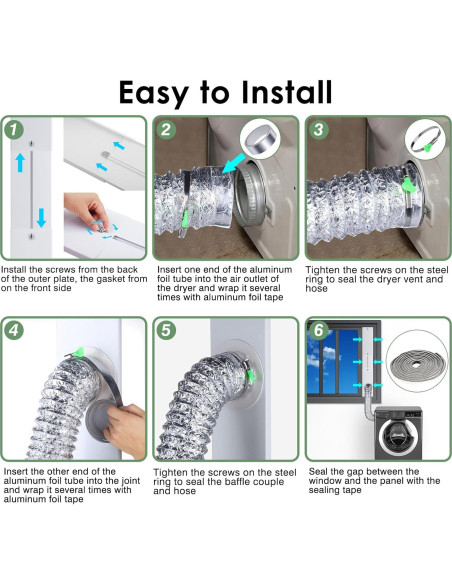 Easy to Install

1

Install the screws from the back of the outer plate, the gasket from on the front side

2

Insert one end of the aluminum foil tube into the air outlet of the dryer and wrap it several times with aluminum foil tape

3

Tighten the screws on the steel ring to seal the dryer vent and hose

4

Insert the other end of the aluminum foil tube into the joint and wrap it several times with aluminum foil tape

5

Tighten the screws on the steel ring to seal the baffle couple and hose

6

Seal the gap between the window and the panel with the sealing tape