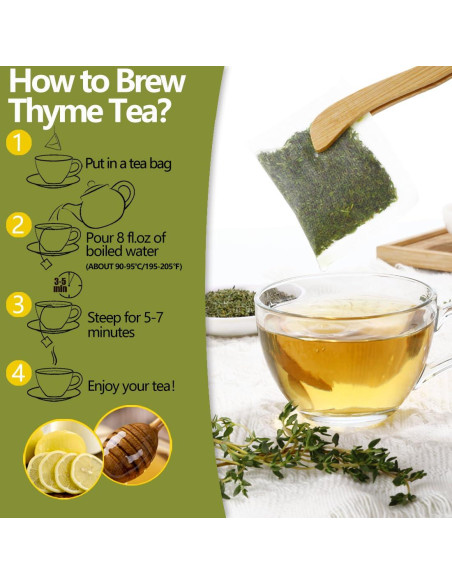 How to Brew Thyme Tea?

1

Put in a tea bag

2

Pour 8 fl.oz of boiled water

(ABOUT 90-95°C/195-205°F)

3-5 min

3

Steep for 5-7 minutes

4

Enjoy your tea!