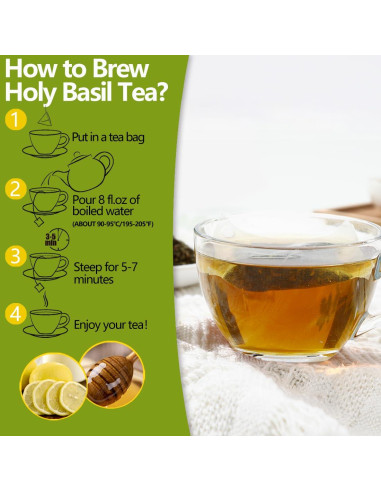 How to Brew Holy Basil Tea?

1

Put in a tea bag

2

Pour 8 fl.oz of boiled water

(ABOUT 90-95°C/195-205°F)

3-5 min

3

Steep for 5-7 minutes

4

Enjoy your tea!