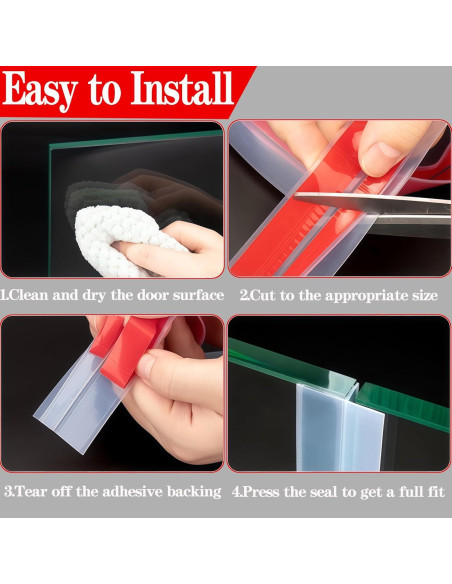 Easy to Install

1.Clean and dry the door surface

2.Cut to the appropriate size

3.Tear off the adhesive backing

4.Press the seal to get a full fit