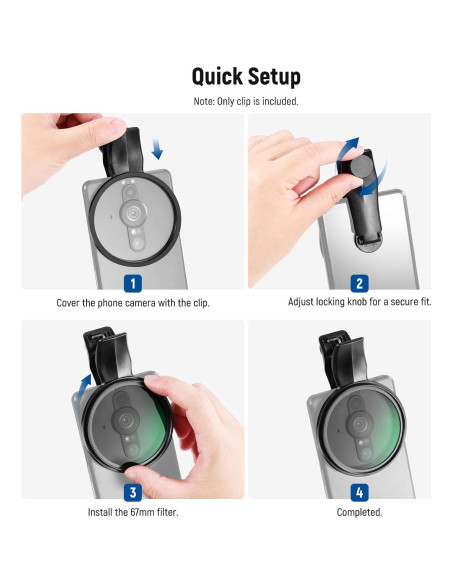 Quick Setup

Note: Only clip is included.

1

Cover the phone camera with the clip.

2

Adjust locking knob for a secure fit.

3

Install the 67mm filter.

4

Completed.