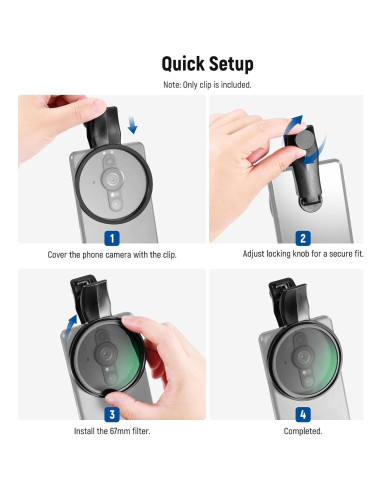 Quick Setup

Note: Only clip is included.

1

Cover the phone camera with the clip.

2

Adjust locking knob for a secure fit.

3

Install the 67mm filter.

4

Completed.