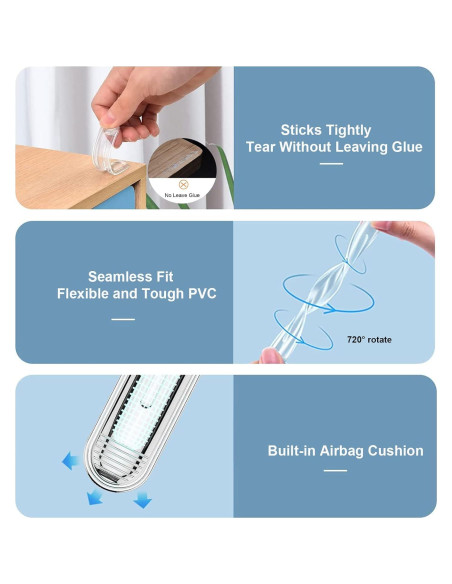 No Leave Glue

Sticks Tightly
Tear Without Leaving Glue

Seamless Fit
Flexible and Tough PVC

720° rotate

Built-in Airbag Cushion