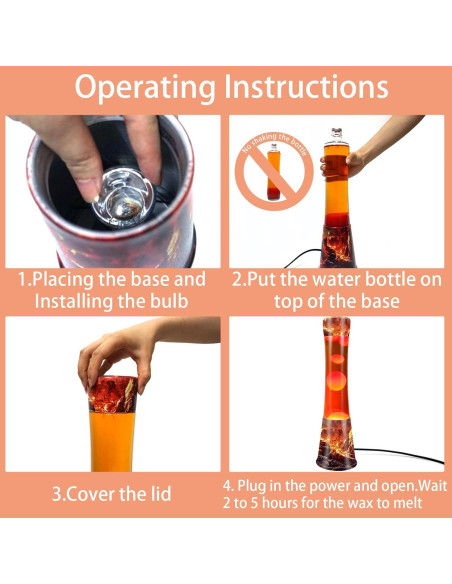 Operating Instructions

No shaking the bottle

1.Placing the base and Installing the bulb

2.Put the water bottle on top of the base

3.Cover the lid

4. Plug in the power and open.Wait 2 to 5 hours for the wax to melt