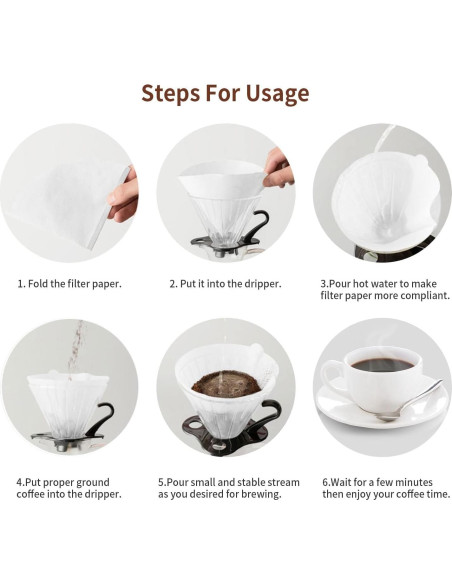 Steps For Usage

1. Fold the filter paper.

2. Put it into the dripper.

3.Pour hot water to make filter paper more compliant.

4.Put proper ground coffee into the dripper.

5.Pour small and stable stream as you desired for brewing.

6.Wait for a few minutes then enjoy your coffee time.