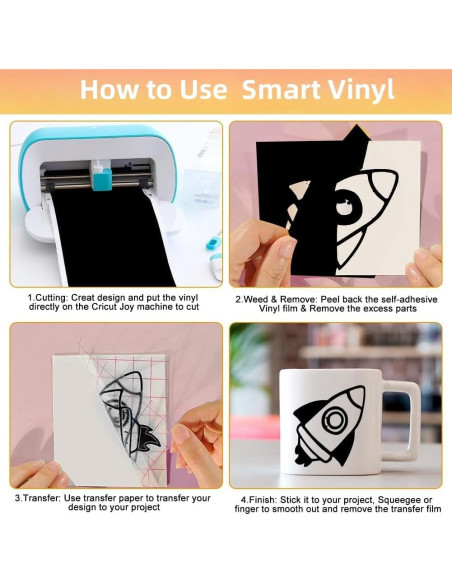 How to Use Smart Vinyl

1.Cutting: Creat design and put the vinyl directly on the Cricut Joy machine to cut

2.Weed & Remove: Peel back the self-adhesive Vinyl film & Remove the excess parts

3.Transfer: Use transfer paper to transfer your design to your project

4.Finish: Stick it to your project, Squeegee or finger to smooth out and remove the transfer film