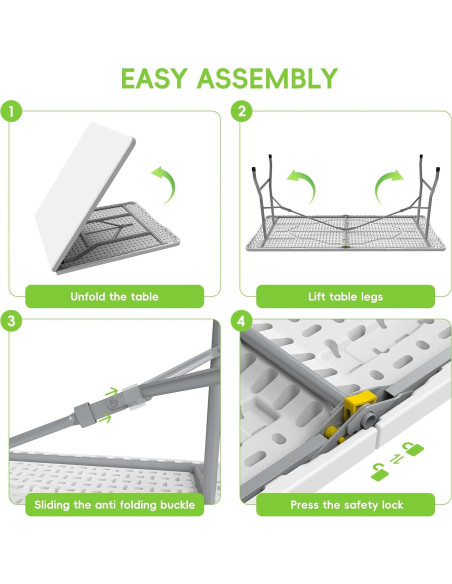 EASY ASSEMBLY

1

Unfold the table

2

Lift table legs

3

Sliding the anti folding buckle

4

Press the safety lock