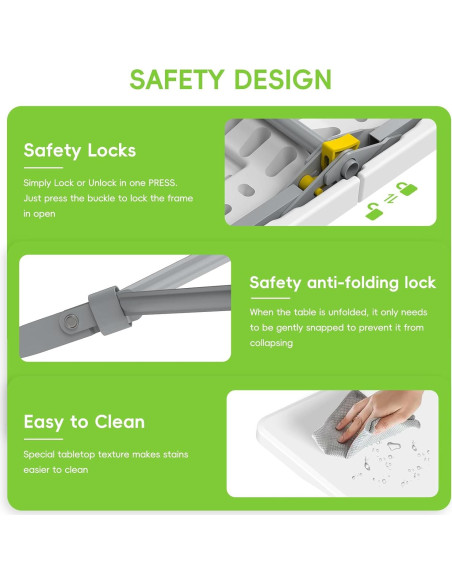 SAFETY DESIGN

Safety Locks

Simply Lock or Unlock in one PRESS. Just press the buckle to lock the frame in open

Safety anti-folding lock

When the table is unfolded, it only needs to be gently snapped to prevent it from collapsing

Easy to Clean

Special tabletop texture makes stains easier to clean