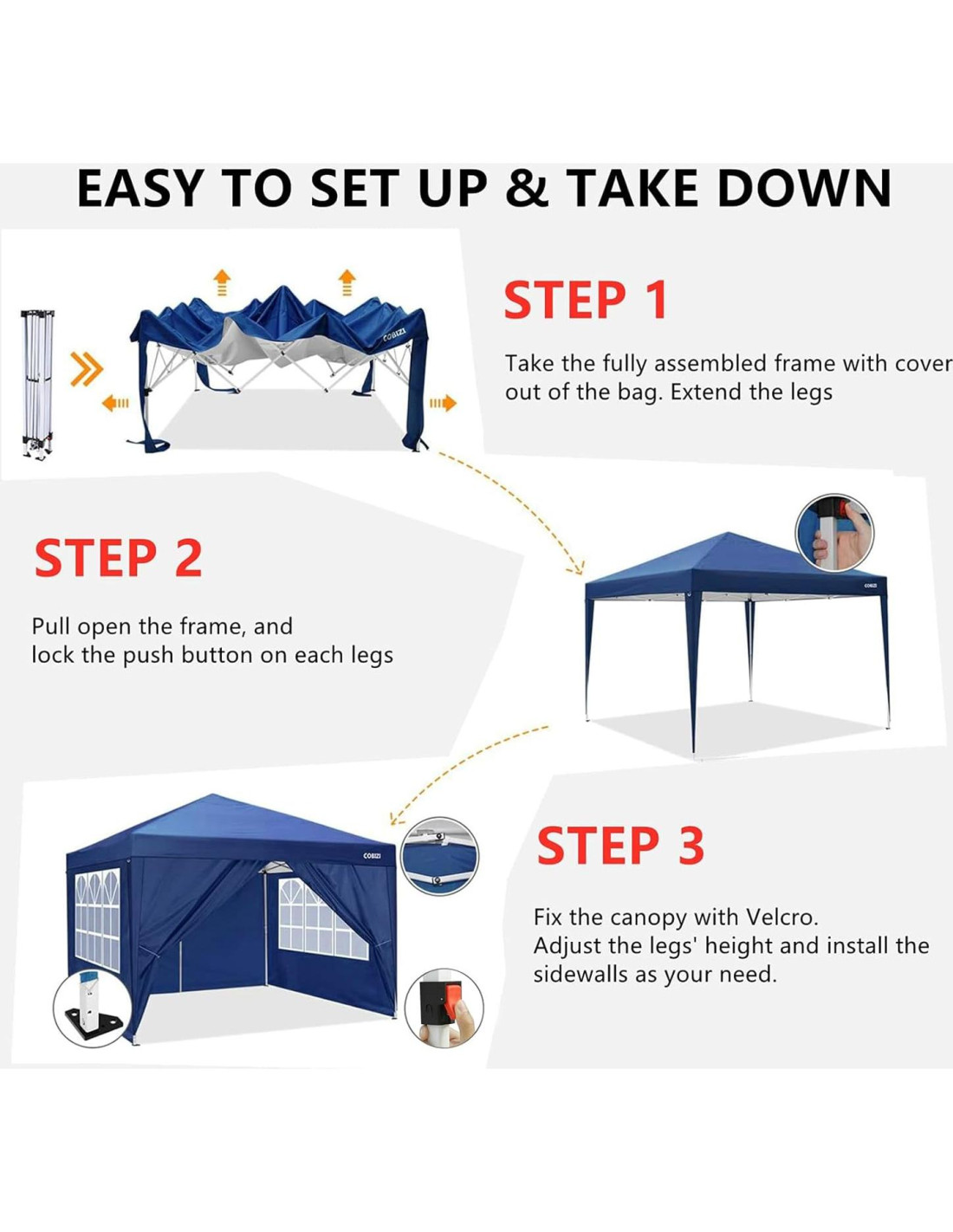 EASY TO SET UP & TAKE DOWN

COBIZI

STEP 1

Take the fully assembled frame with cover out of the bag. Extend the legs

STEP 2

Pull open the frame, and lock the push button on each legs

COBIZI

COBIZI

STEP 3

Fix the canopy with Velcro. Adjust the legs' height and install the sidewalls as your need.