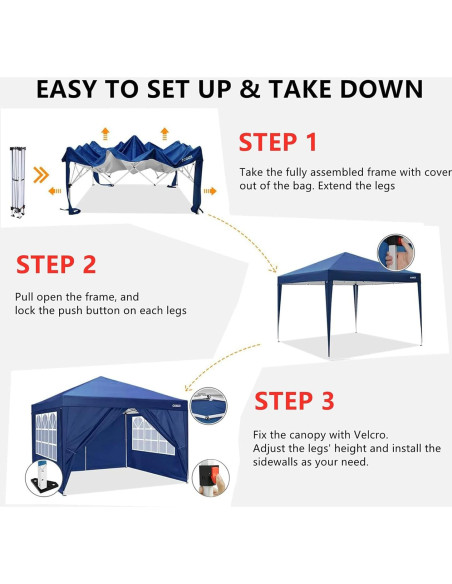 EASY TO SET UP & TAKE DOWN

STEP 1

Take the fully assembled frame with cover out of the bag. Extend the legs

STEP 2

Pull open the frame, and lock the push button on each legs

STEP 3

Fix the canopy with Velcro. Adjust the legs' height and install the sidewalls as your need.