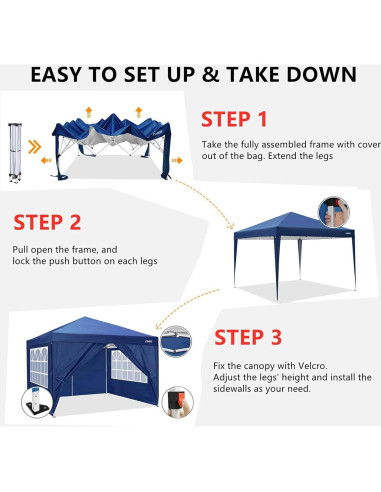 EASY TO SET UP & TAKE DOWN

STEP 1

Take the fully assembled frame with cover out of the bag. Extend the legs

STEP 2

Pull open the frame, and lock the push button on each legs

STEP 3

Fix the canopy with Velcro. Adjust the legs' height and install the sidewalls as your need.